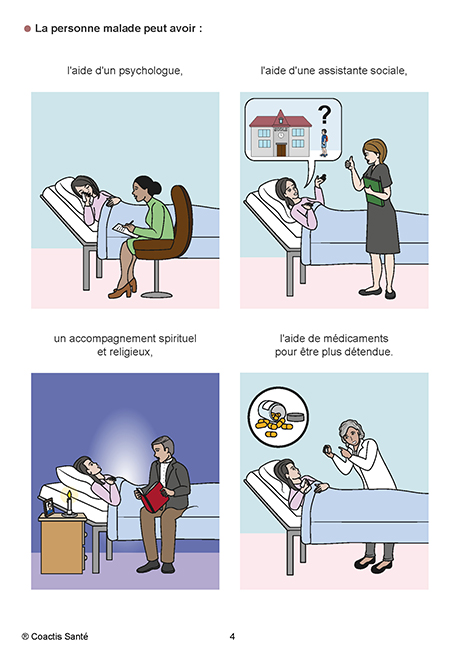 La personne malade peut avoir :

l'aide d'un psychologue,

l'aide d'une assistante sociale,

?

un accompagnement spirituel et religieux,

l'aide de médicaments pour être plus détendue.

® Coactis Santé

4