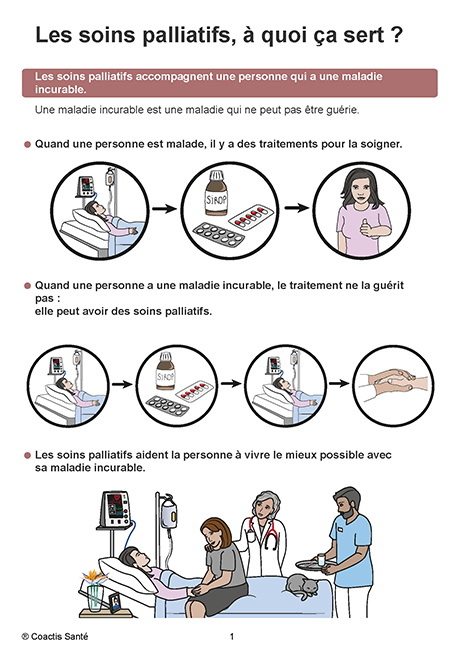 Les soins palliatifs, à quoi ça sert ?

Les soins palliatifs accompagnent une personne qui a une maladie incurable.

Une maladie incurable est une maladie qui ne peut pas être guérie.

Quand une personne est malade, il y a des traitements pour la soigner.

SIROP

Quand une personne a une maladie incurable, le traitement ne la guérit pas :
elle peut avoir des soins palliatifs.

SIROP

Les soins palliatifs aident la personne à vivre le mieux possible avec sa maladie incurable.

® Coactis Santé

1