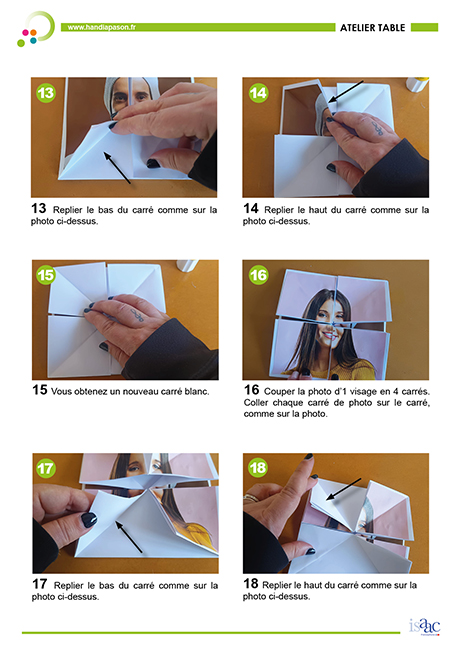 www.handiapason.fr

ATELIER TABLE

13

13 Replier le bas du carré comme sur la photo ci-dessus.

14

14 Replier le haut du carré comme sur la photo ci-dessus.

15

15 Vous obtenez un nouveau carré blanc.

16

16 Couper la photo d'1 visage en 4 carrés. Coller chaque carré de photo sur le carré, comme sur la photo.

17

17 Replier le bas du carré comme sur la photo ci-dessus.

18

18 Replier le haut du carré comme sur la photo ci-dessus.

isaac