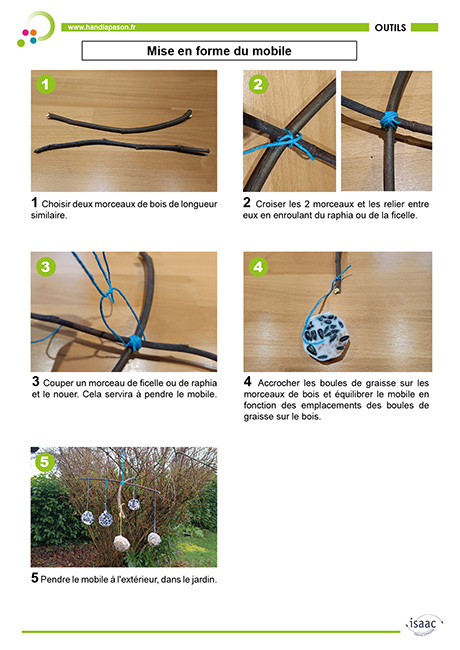 www.handiapason.fr

OUTILS

Mise en forme du mobile

1

1 Choisir deux morceaux de bois de longueur similaire.

2

2 Croiser les 2 morceaux et les relier entre eux en enroulant du raphia ou de la ficelle.

3

3 Couper un morceau de ficelle ou de raphia et le nouer. Cela servira à pendre le mobile.

4

4 Accrocher les boules de graisse sur les morceaux de bois et équilibrer le mobile en fonction des emplacements des boules de graisse sur le bois.

5

5 Pendre le mobile à l'extérieur, dans le jardin.

isaac