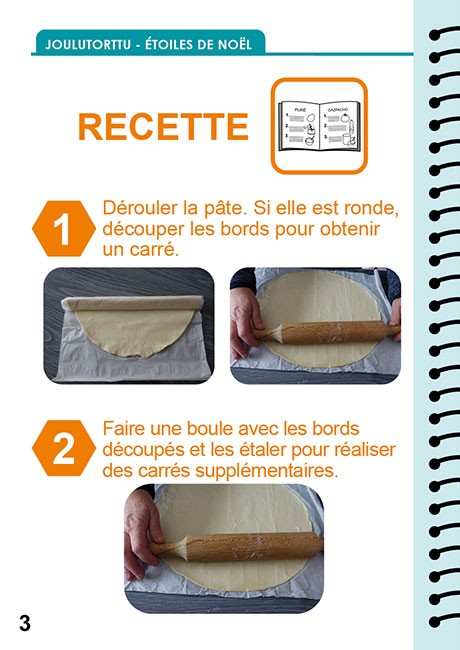 JOULUTORTTU - ÉTOILES DE NOËL

RECETTE

PURÉ
GAZPACHO
1.
2.
3.
1.
2.
3.

1
Dérouler la pâte. Si elle est ronde, découper les bords pour obtenir un carré.

2
Faire une boule avec les bords découpés et les étaler pour réaliser des carrés supplémentaires.

3