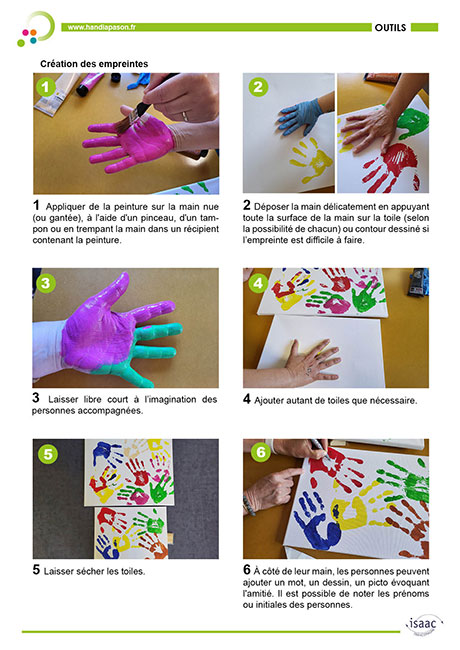 www.handiapason.fr

OUTILS

Création des empreintes

1

1 Appliquer de la peinture sur la main nue (ou gantée), à l'aide d'un pinceau, d'un tampon ou en trempant la main dans un récipient contenant la peinture.

2

2 Déposer la main délicatement en appuyant toute la surface de la main sur la toile (selon la possibilité de chacun) ou contour dessiné si l'empreinte est difficile à faire.

3

3 Laisser libre court à l'imagination des personnes accompagnées.

4

4 Ajouter autant de toiles que nécessaire.

5

5 Laisser sécher les toiles.

6

6 À côté de leur main, les personnes peuvent ajouter un mot, un dessin, un picto évoquant l'amitié. Il est possible de noter les prénoms ou initiales des personnes.

isaac